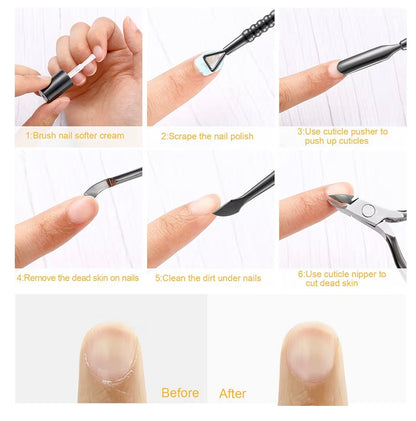 1:Brush nail softer cream

2:Scrape the nail polish

3:Use cuticle pusher to push up cuticles

4:Remove the dead skin on nails

5:Clean the dirt under nails

6:Use cuticle nipper to cut dead skin

Before

After