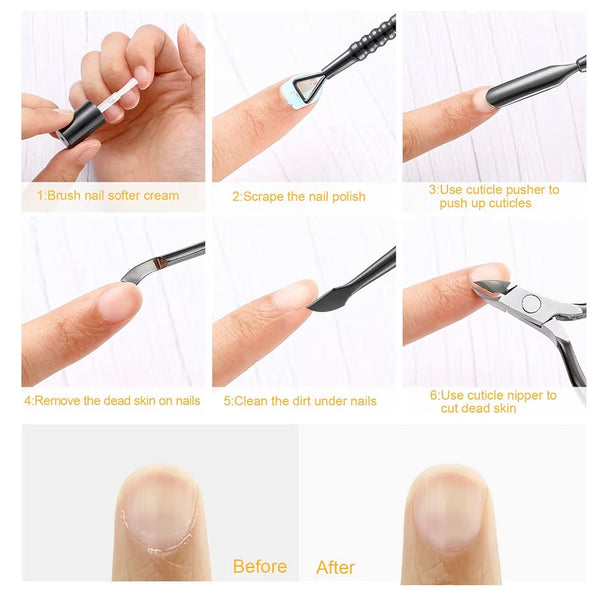 1:Brush nail softer cream

2:Scrape the nail polish

3:Use cuticle pusher to push up cuticles

4:Remove the dead skin on nails

5:Clean the dirt under nails

6:Use cuticle nipper to cut dead skin

Before

After