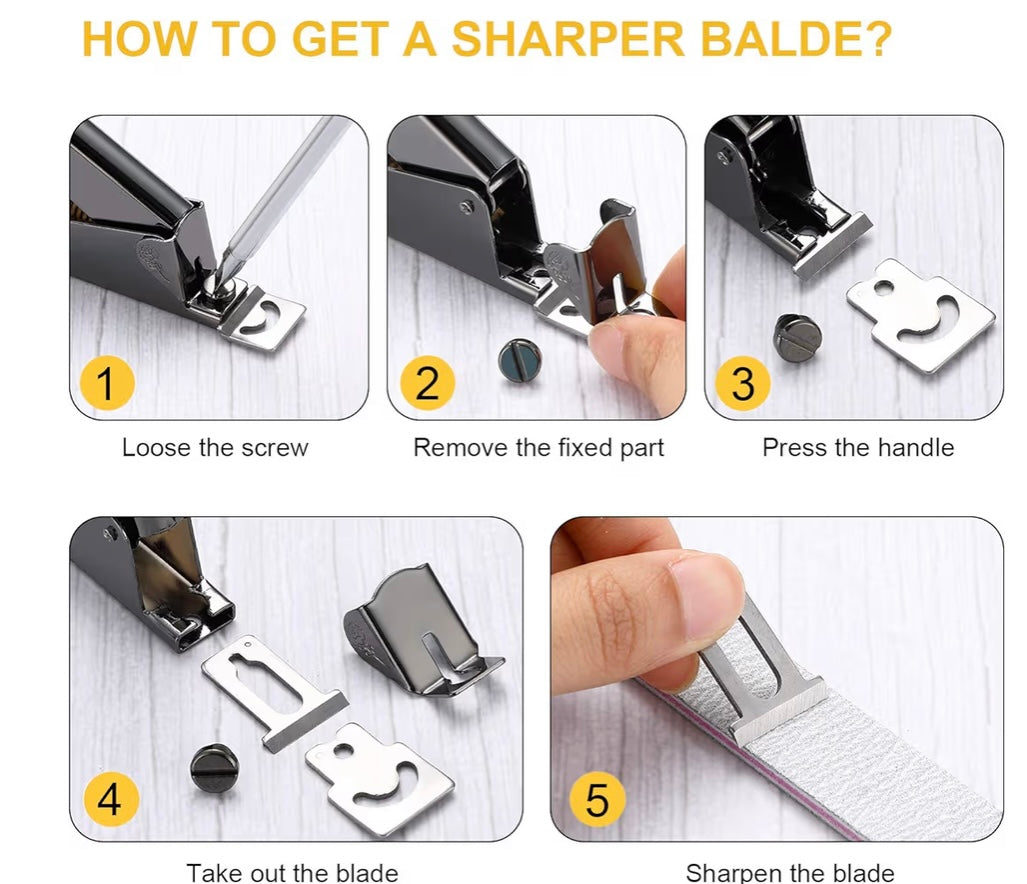 HOW TO GET A SHARPER BALDE?

1

Loose the screw

2

Remove the fixed part

3

Press the handle

4

Take out the blade

5

Sharpen the blade