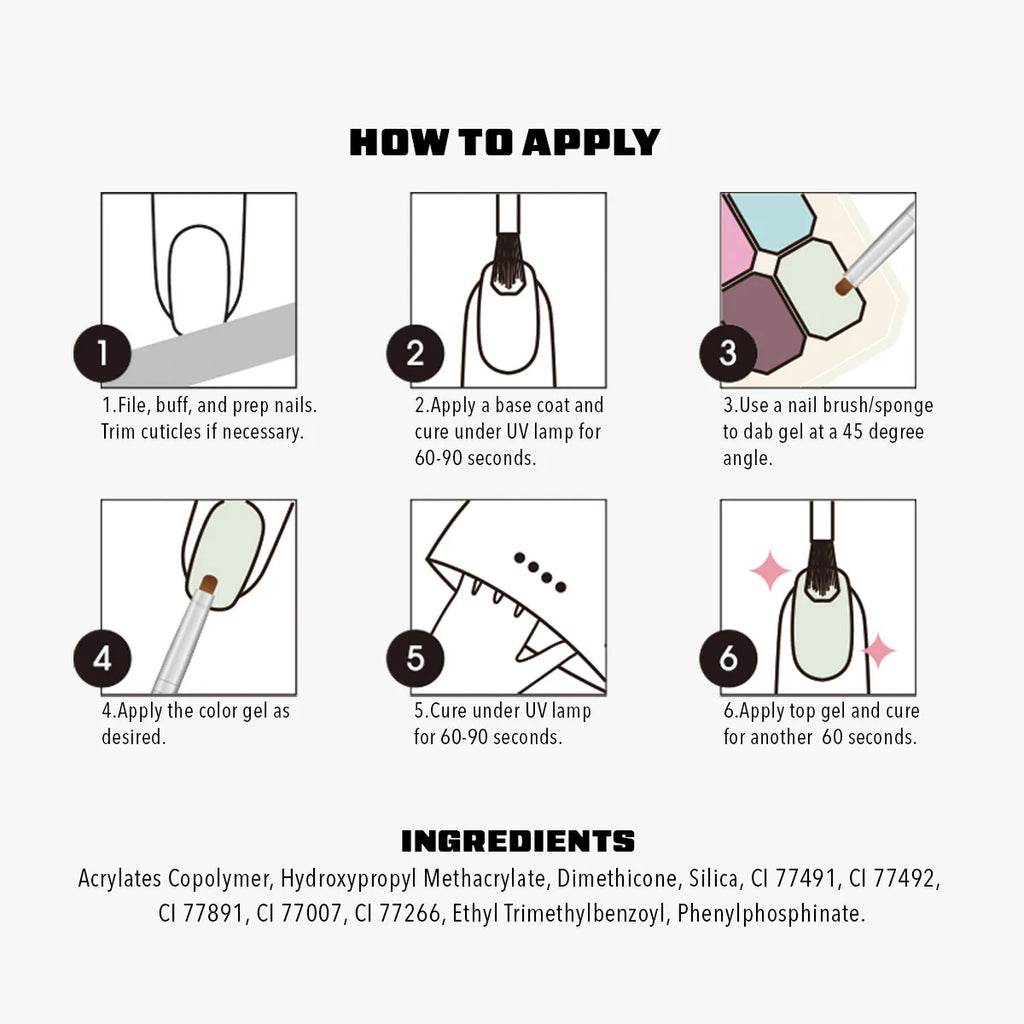 HOW TO APPLY

1

1.File, buff, and prep nails. Trim cuticles if necessary.

2

2.Apply a base coat and cure under UV lamp for 60-90 seconds.

3

3.Use a nail brush/sponge to dab gel at a 45 degree angle.

4

4.Apply the color gel as desired.

5

5.Cure under UV lamp for 60-90 seconds.

6

6.Apply top gel and cure for another 60 seconds.

INGREDIENTS

Acrylates Copolymer, Hydroxypropyl Methacrylate, Dimethicone, Silica, CI 77491, CI 77492, CI 77891, CI 77007, CI 77266, Ethyl Trimethylbenzoyl, Phenylphosphinate.