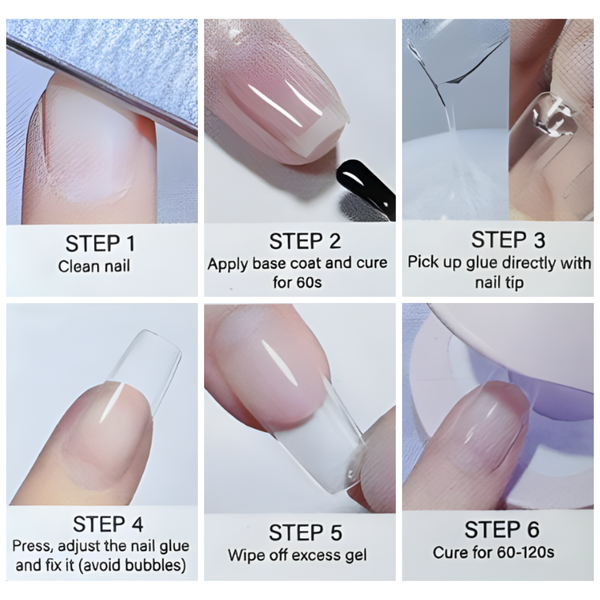 STEP 1
Clean nail

STEP 2
Apply base coat and cure for 60s

STEP 3
Pick up glue directly with nail tip

STEP 4
Press, adjust the nail glue and fix it (avoid bubbles)

STEP 5
Wipe off excess gel

STEP 6
Cure for 60-120s